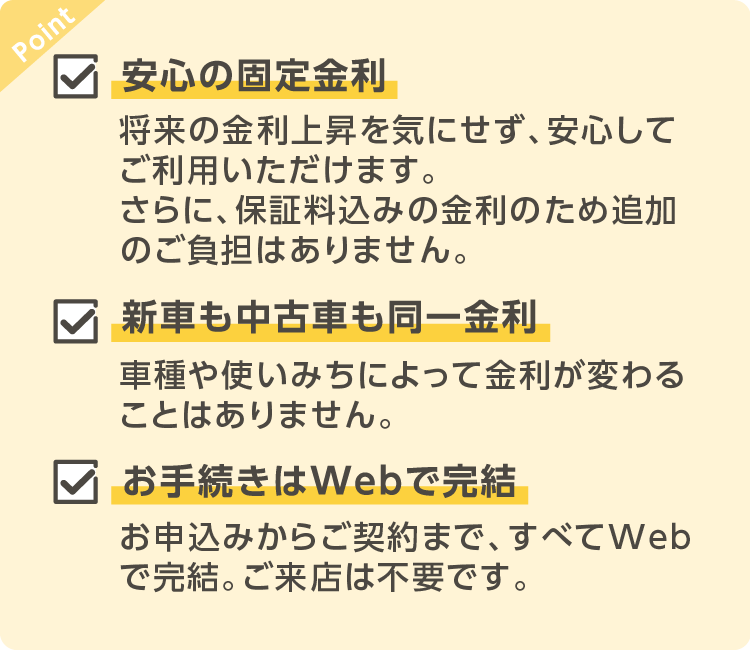 Point

安心の固定金利

将来の金利上昇を気にせず、安心してご利用いただけます。
さらに、保証料込みの金利のため追加のご負担はありません。

新車も中古車も同一金利

車種や使いみちによって金利が変わることはありません。

お手続きはWebで完結

お申込みからご契約まで、すべてWebで完結。ご来店は不要です。